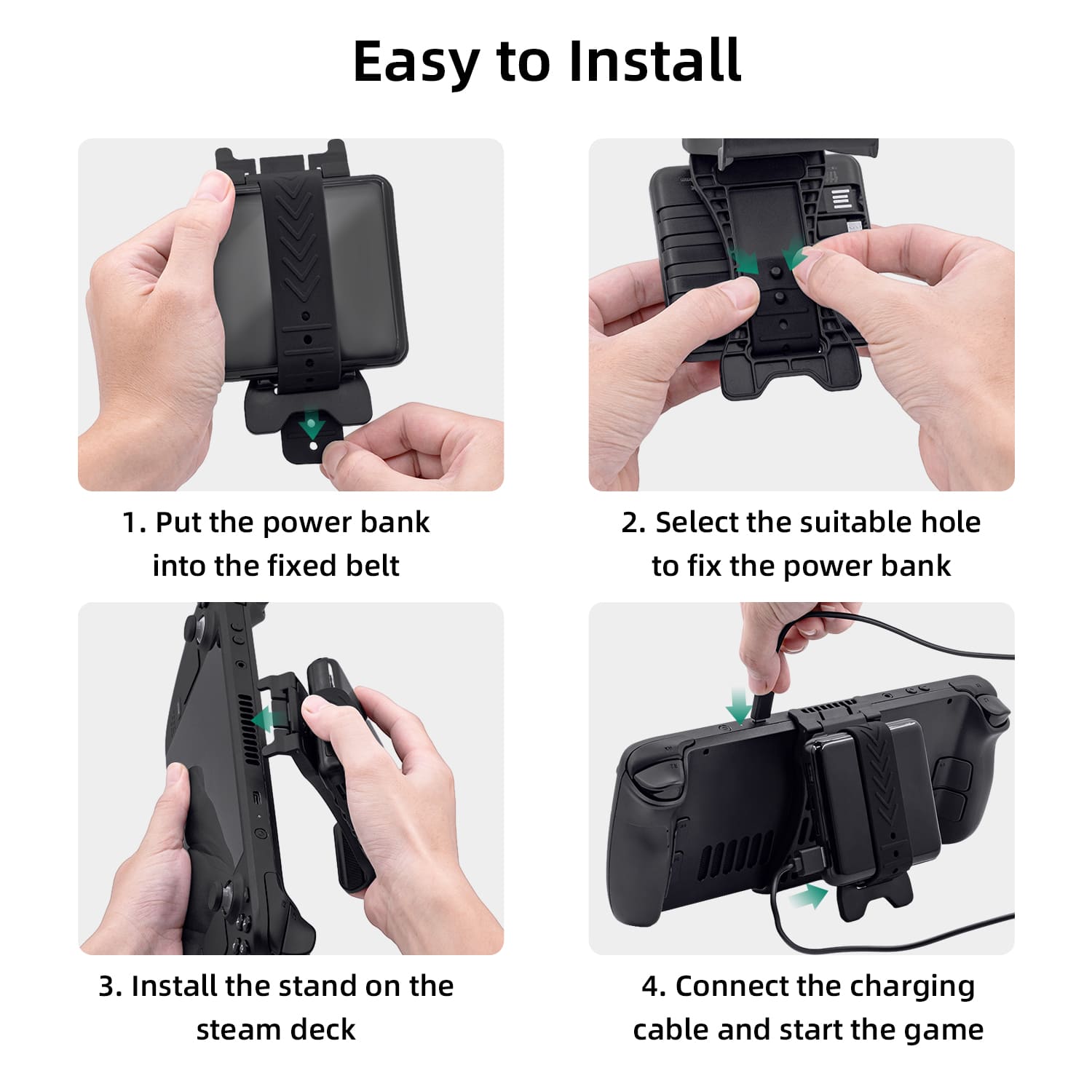 Easy to Install

1. Put the power bank into the fixed belt

2. Select the suitable hole to fix the power bank

3. Install the stand on the steam deck

4. Connect the charging cable and start the game