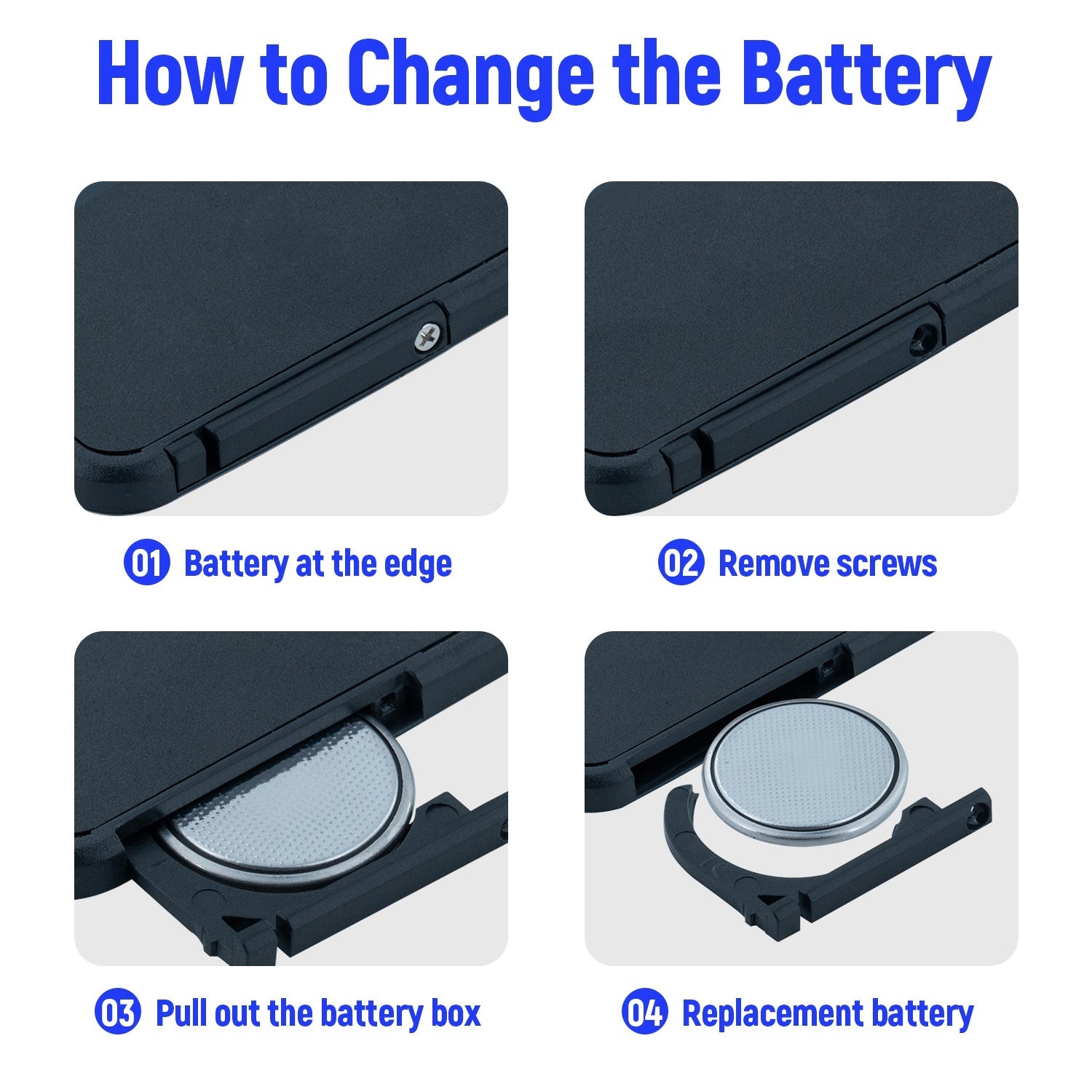 How to Change the Battery

01 Battery at the edge

02 Remove screws

03 Pull out the battery box

04 Replacement battery